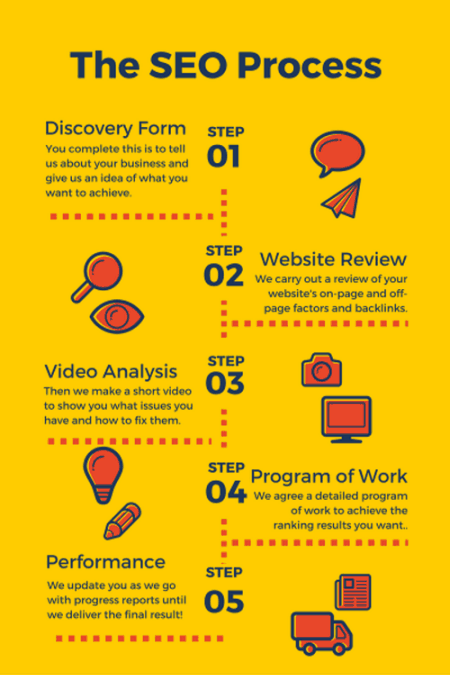 The SEO Process

Discovery Form
You complete this is to tell us about your business and give us an idea of what you want to achieve.

STEP
01

STEP
02

Website Review
We carry out a review of your website's on-page and off-page factors and backlinks.

Video Analysis
Then we make a short video to show you what issues you have and how to fix them.

STEP
03

STEP
04

Program of Work
We agree a detailed program of work to achieve the ranking results you want..

Performance
We update you as we go with progress reports until we deliver the final result!

STEP
05